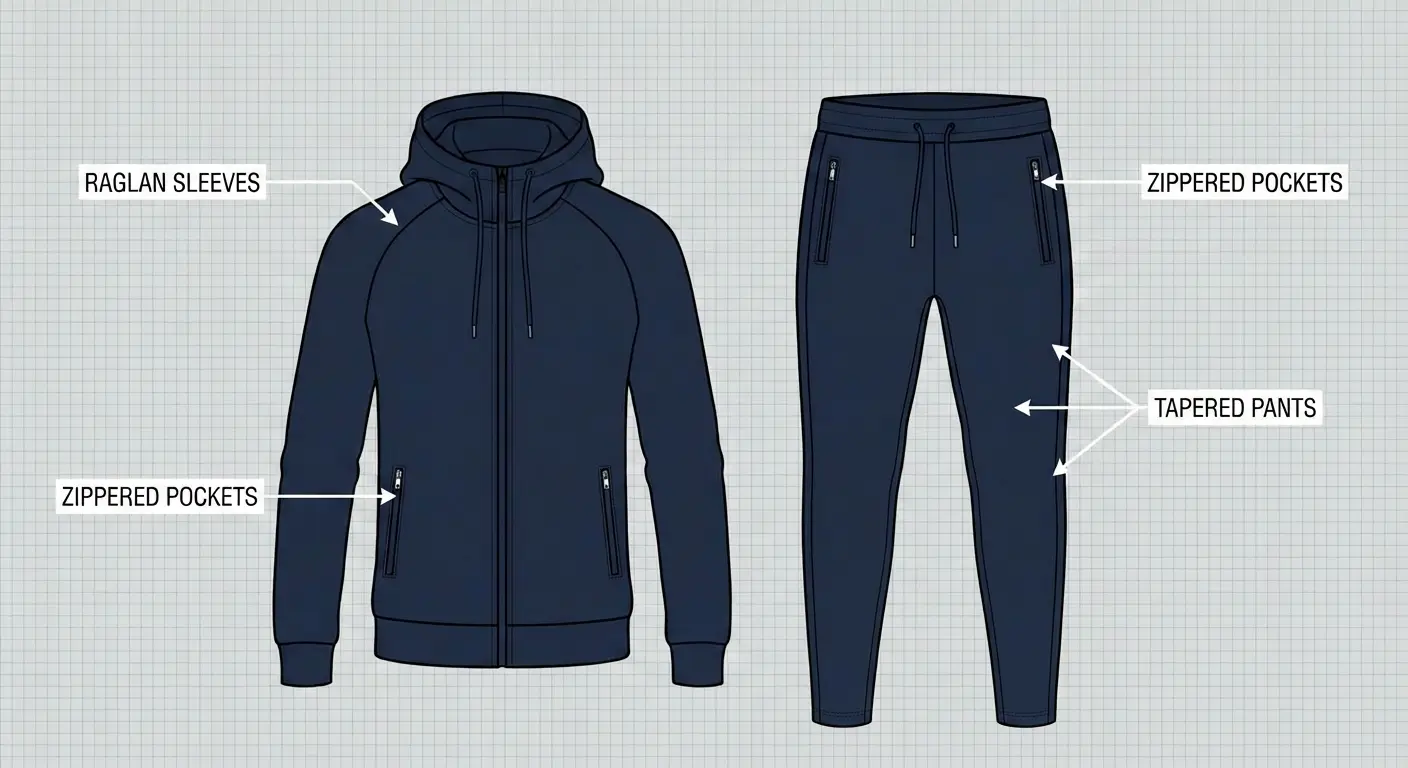 RAGLAN SLEEVES

ZIPPERED POCKETS

ZIPPERED POCKETS

TAPERED PANTS